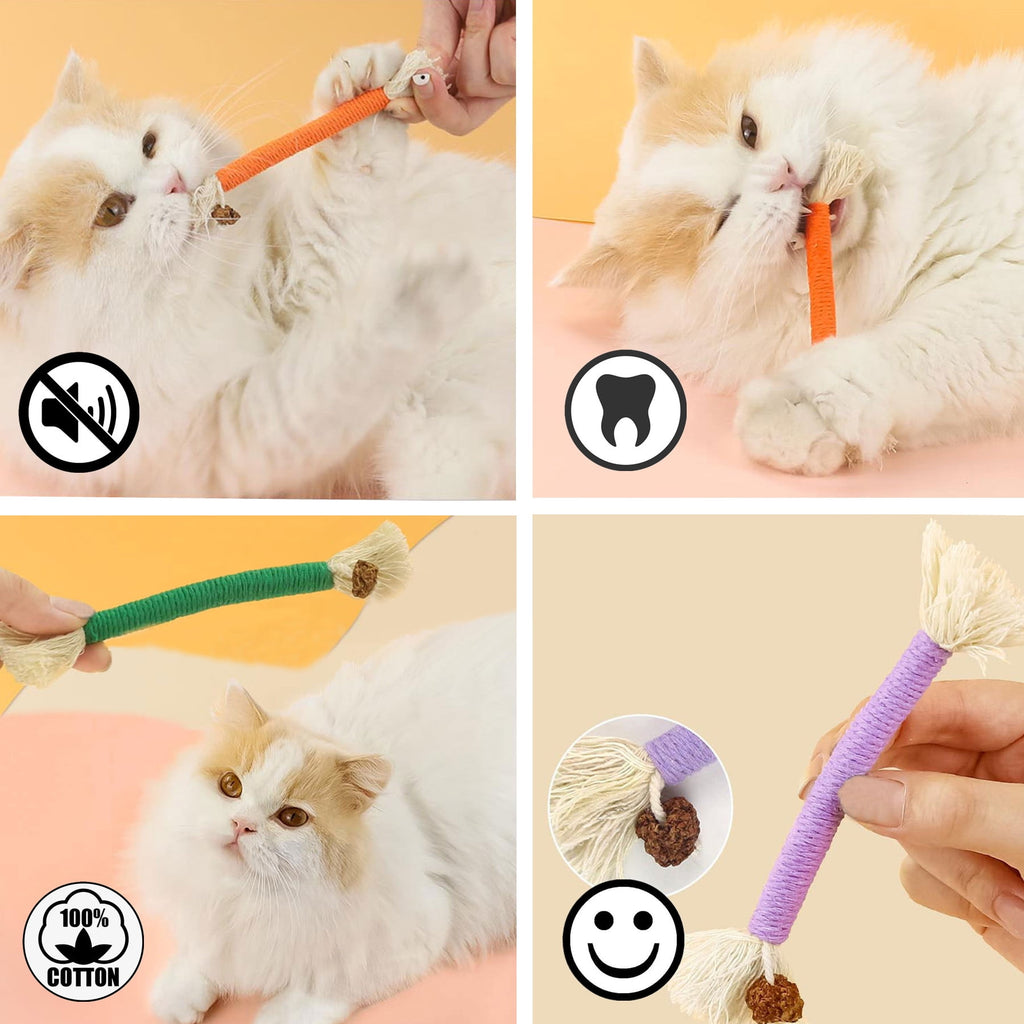 100%
COTTON