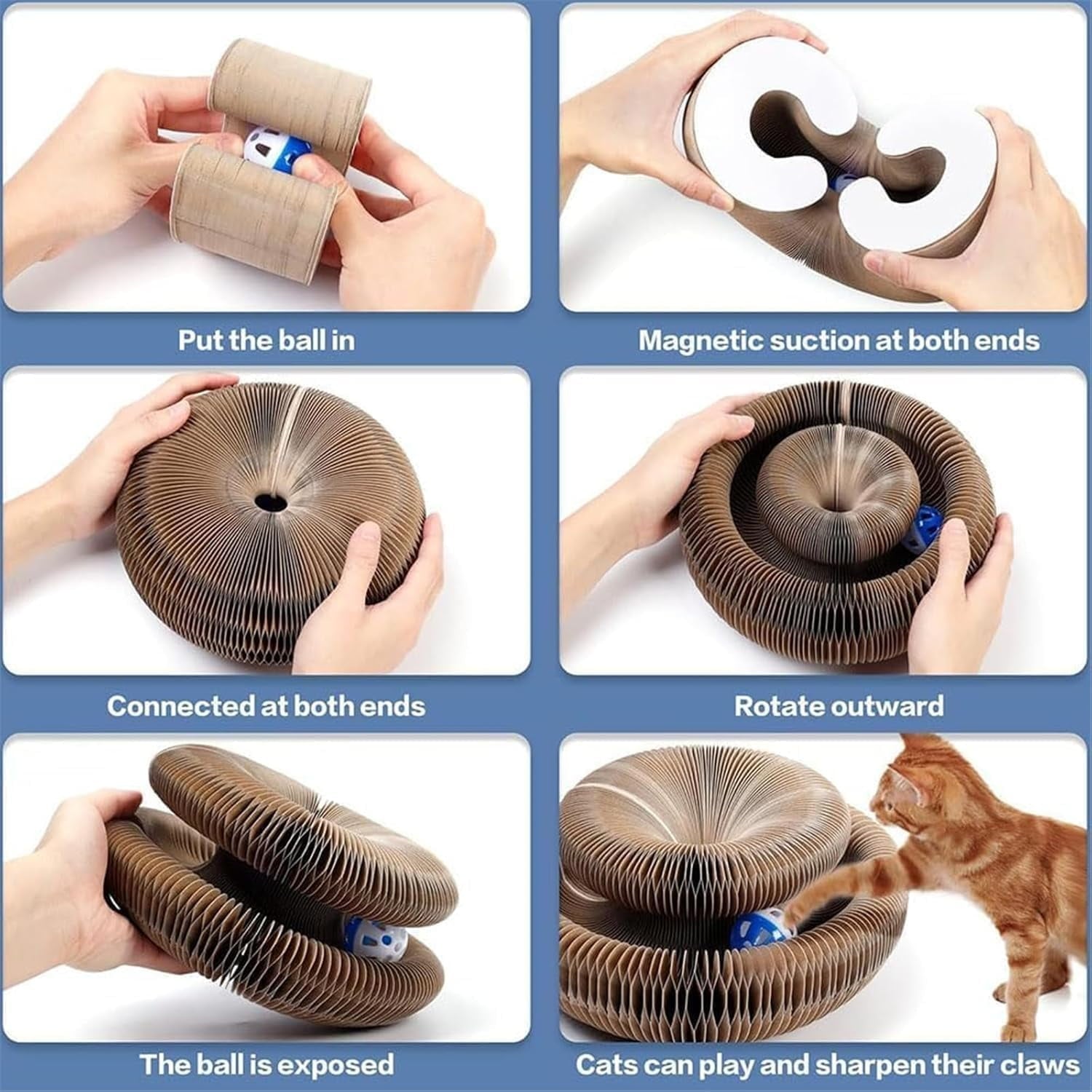 Put the ball in

Magnetic suction at both ends

Connected at both ends

Rotate outward

The ball is exposed

Cats can play and sharpen their claws