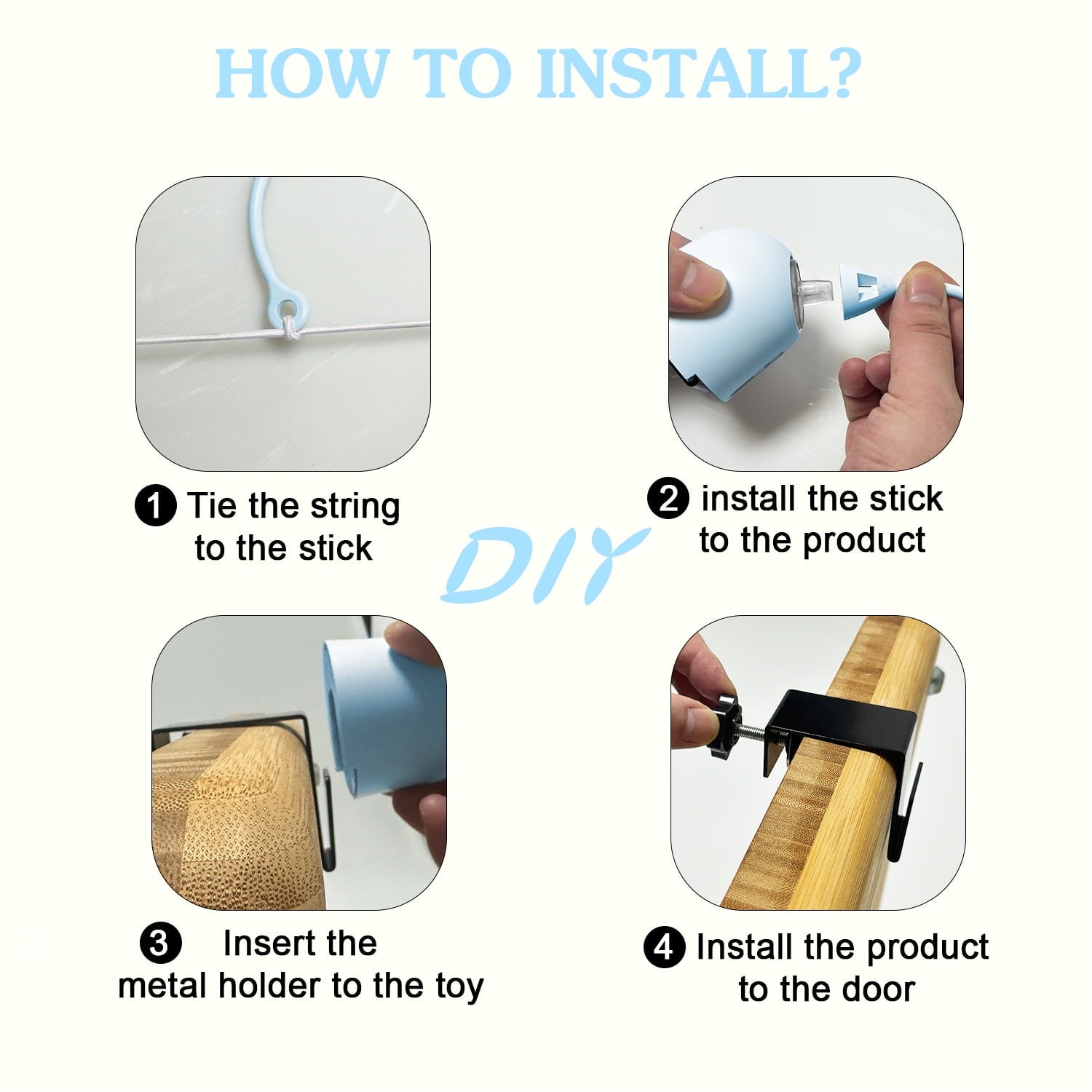 HOW TO INSTALL?

❶ Tie the string to the stick

❷ install the stick to the product

DIY

❸ Insert the metal holder to the toy

❹ Install the product to the door