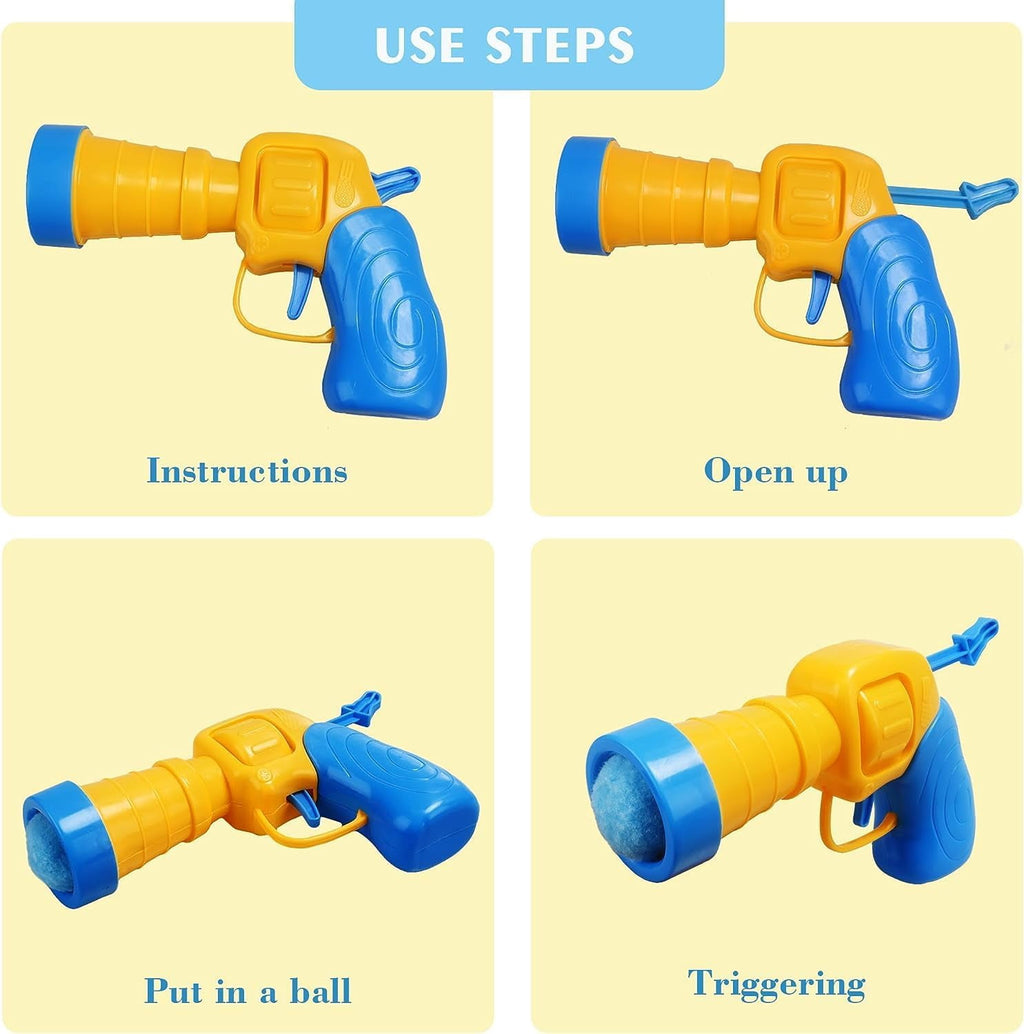 USE STEPS

Instructions

Open up

Put in a ball

Triggering