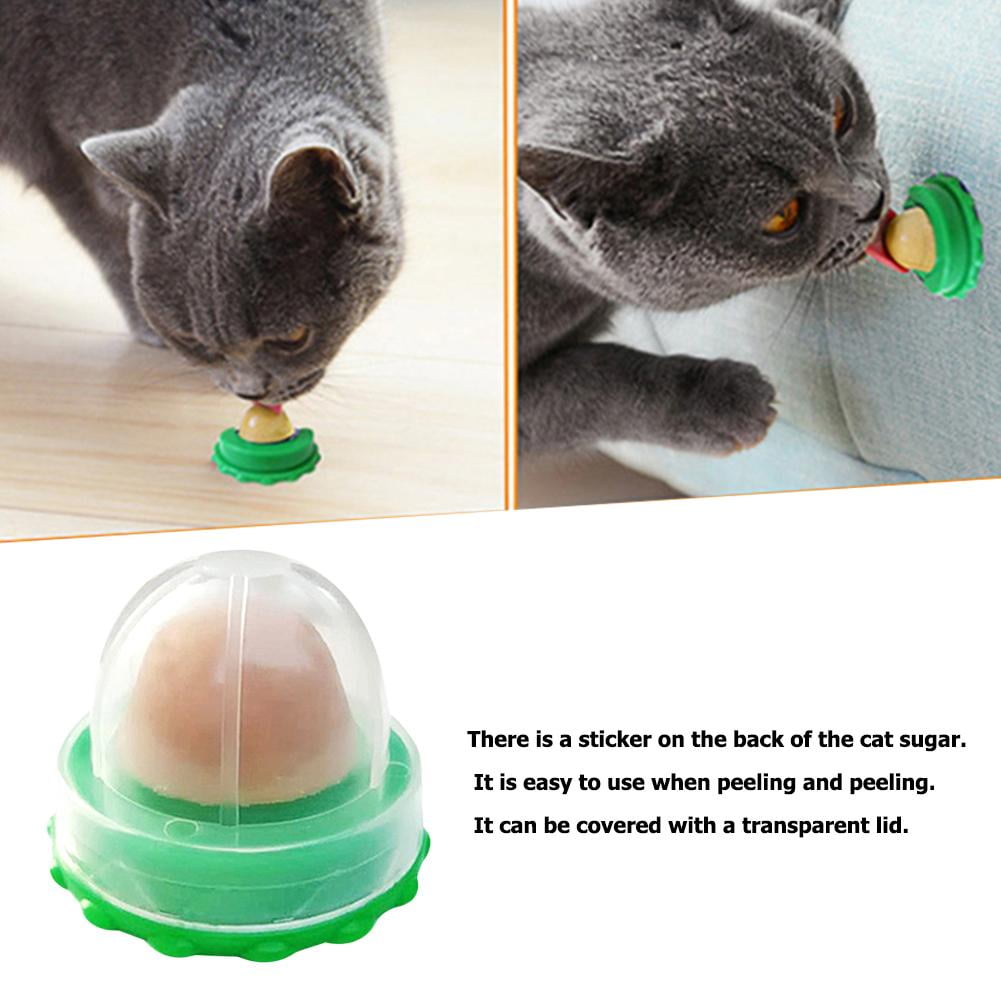 There is a sticker on the back of the cat sugar.
It is easy to use when peeling and peeling.
It can be covered with a transparent lid.