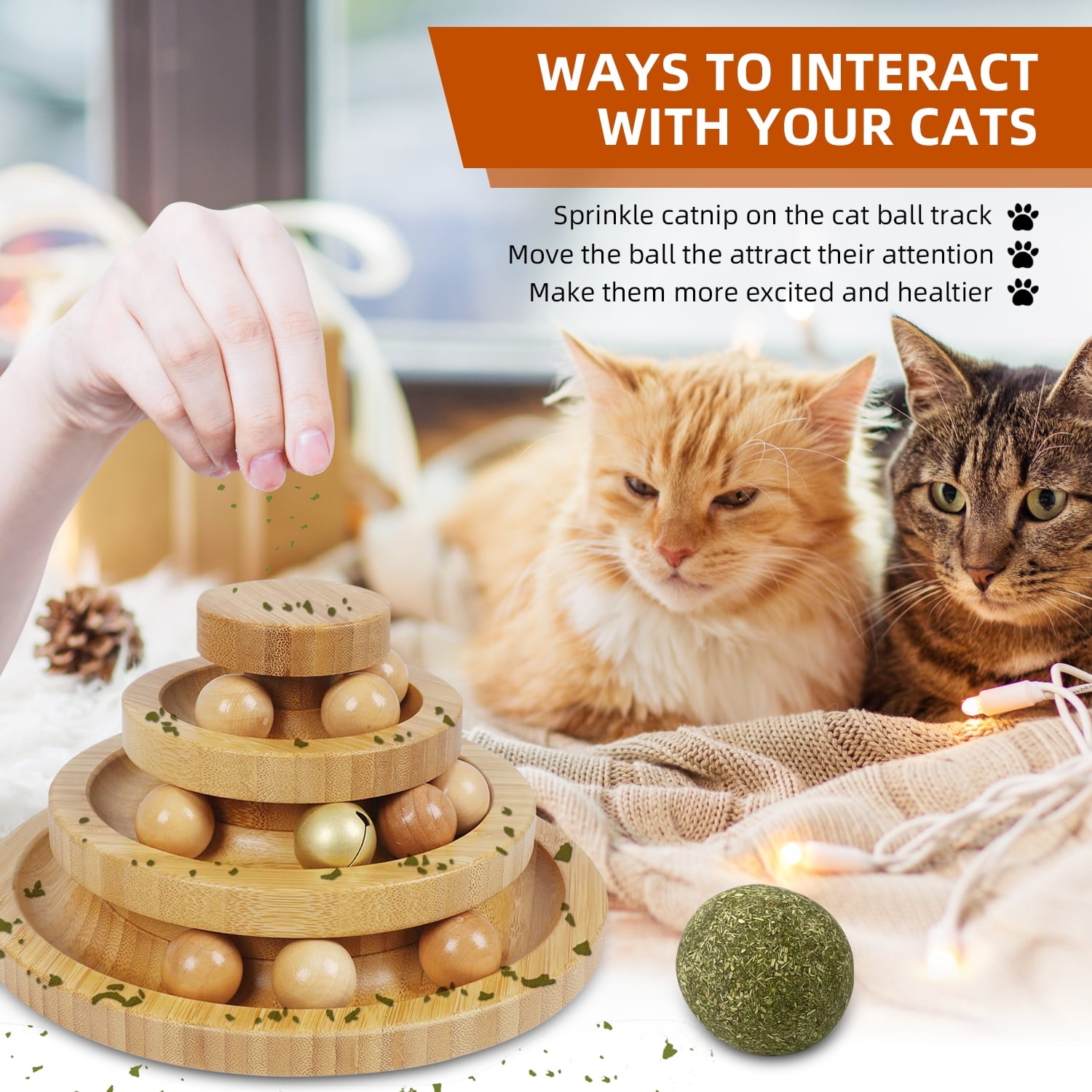 WAYS TO INTERACT WITH YOUR CATS

Sprinkle catnip on the cat ball track

Move the ball the attract their attention

Make them more excited and healtier