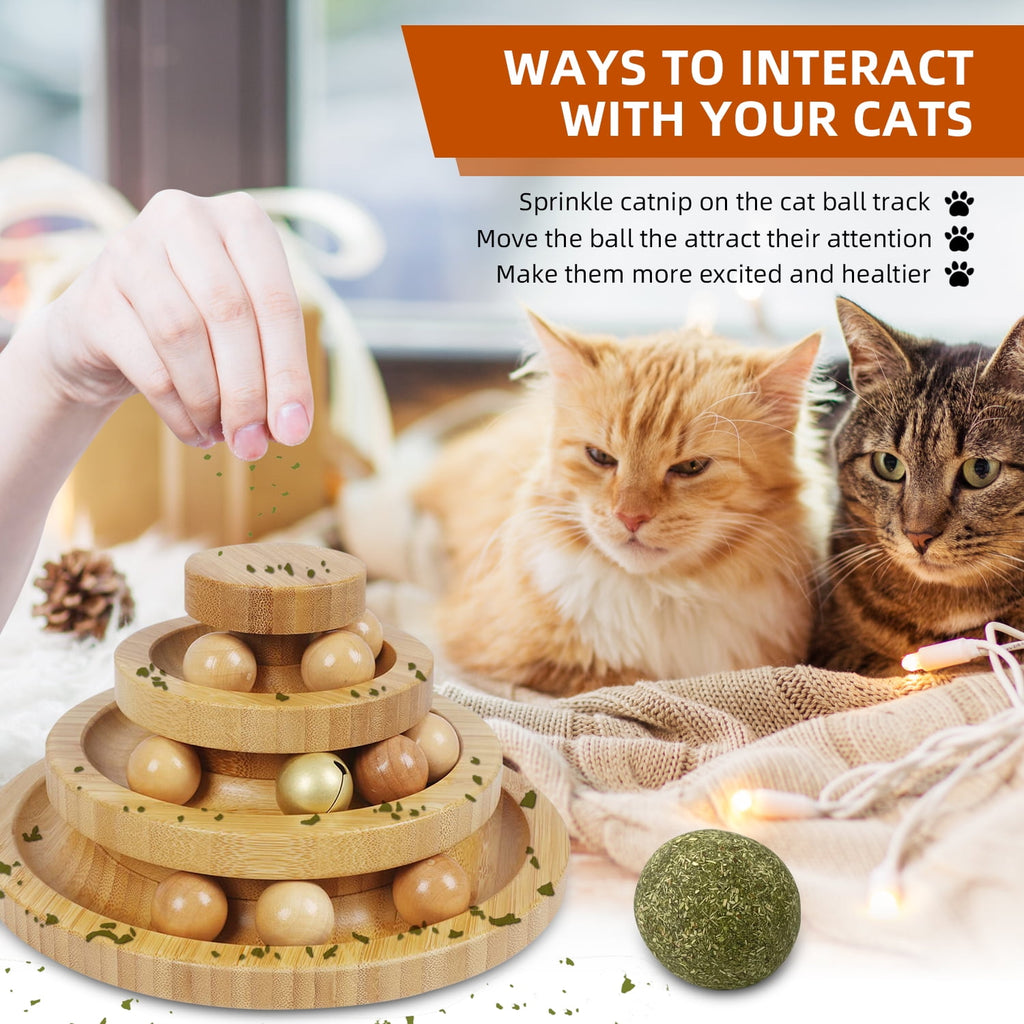 WAYS TO INTERACT WITH YOUR CATS

Sprinkle catnip on the cat ball track
Move the ball the attract their attention
Make them more excited and healtier