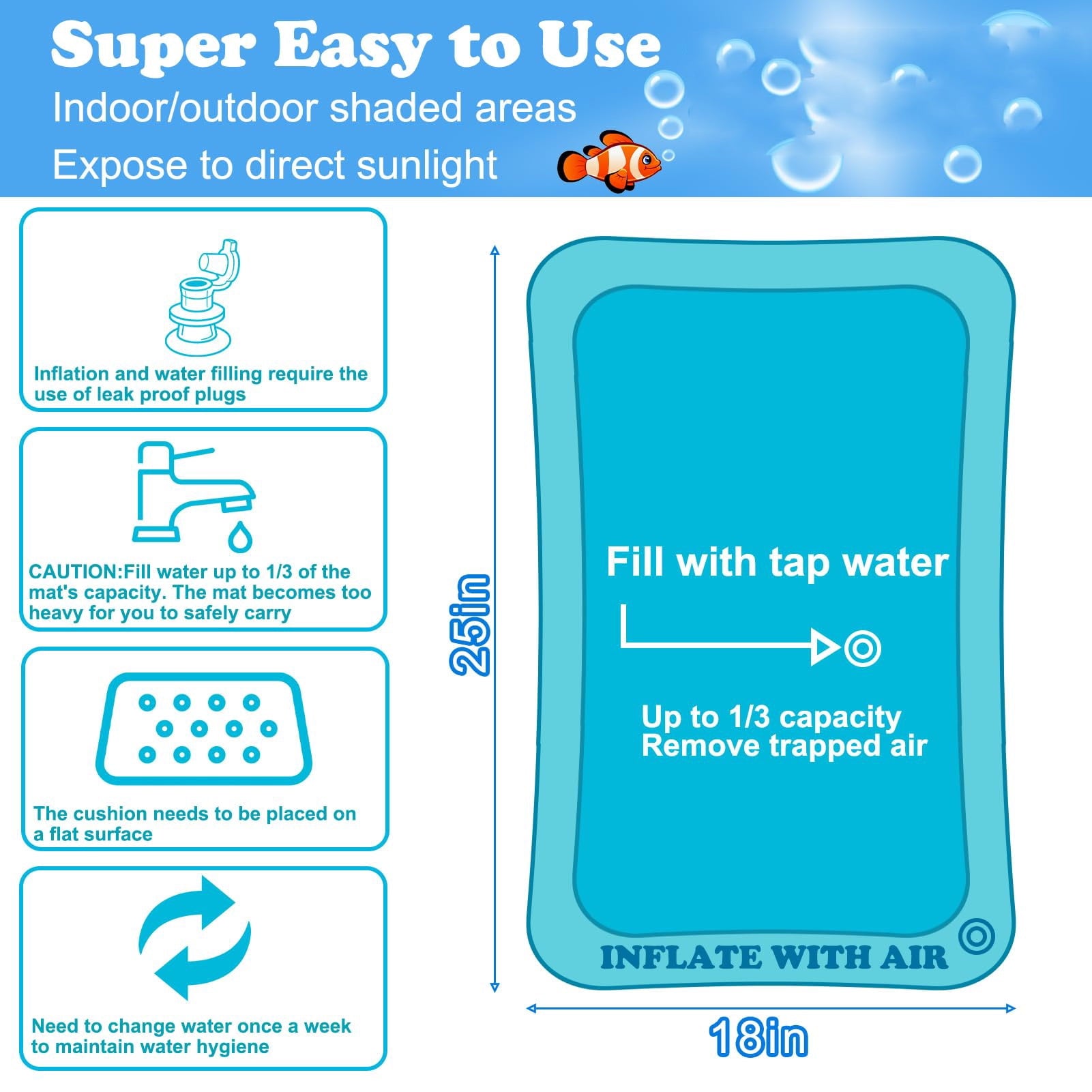 Super Easy to Use

Indoor/outdoor shaded areas

Expose to direct sunlight

Inflation and water filling require the use of leak proof plugs

CAUTION:Fill water up to 1/3 of the mat's capacity. The mat becomes too heavy for you to safely carry

The cushion needs to be placed on a flat surface

Need to change water once a week to maintain water hygiene

25in

Fill with tap water

Up to 1/3 capacity
Remove trapped air

INFLATE WITH AIR

18in