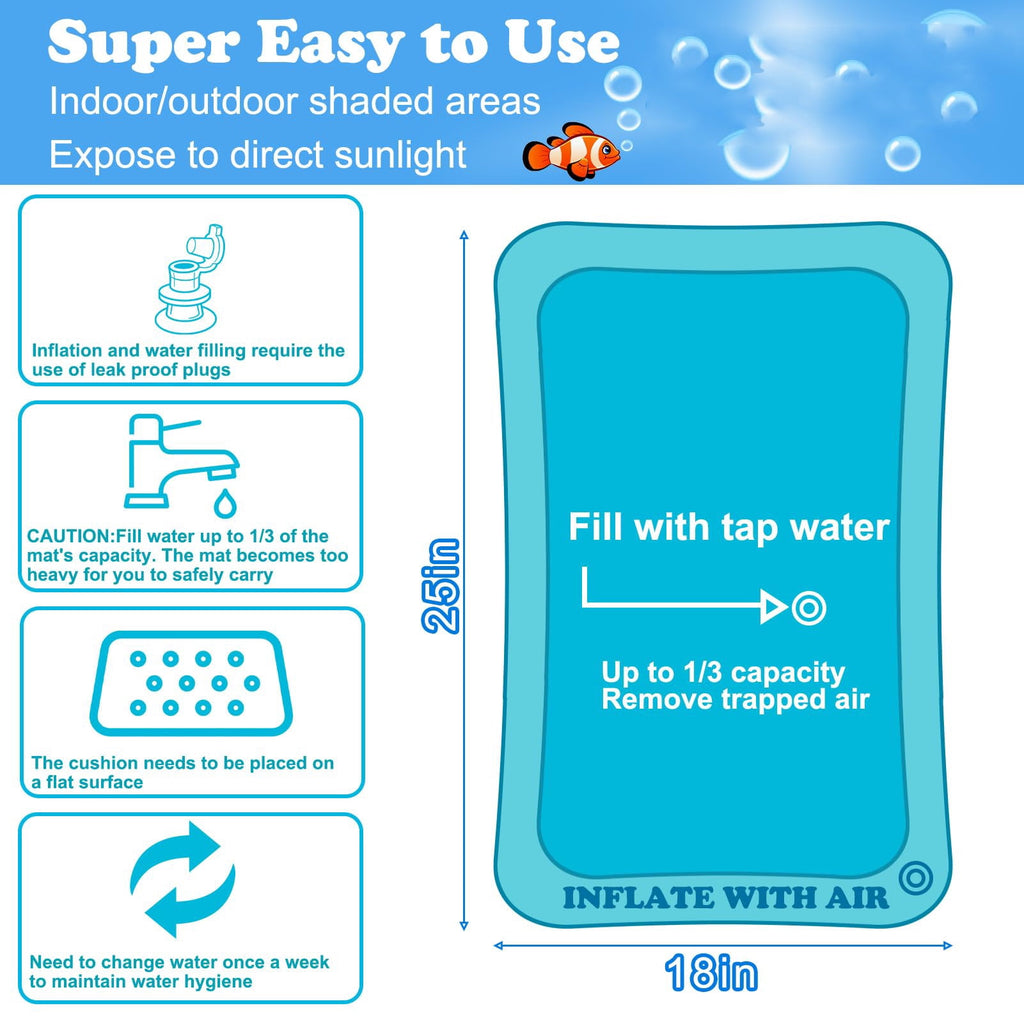 Super Easy to Use
Indoor/outdoor shaded areas
Expose to direct sunlight

Inflation and water filling require the use of leak proof plugs

CAUTION:Fill water up to 1/3 of the mat's capacity. The mat becomes too heavy for you to safely carry

The cushion needs to be placed on a flat surface

Need to change water once a week to maintain water hygiene

25in

Fill with tap water

Up to 1/3 capacity
Remove trapped air

INFLATE WITH AIR

18in